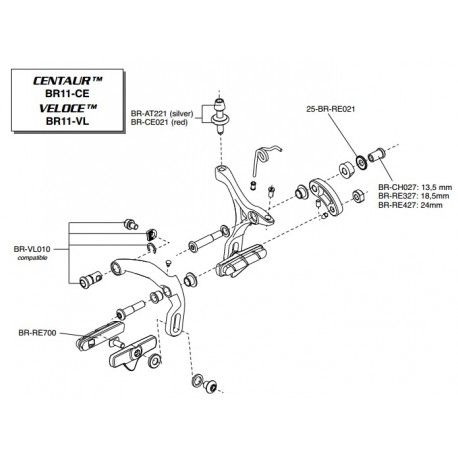 CENTAUR™
BR11-CE
VELOCE™
BR11-VL

BR-AT221 (silver)
BR-CE021 (red)

25-BR-RE021

BR-CH027: 13,5 mm
BR-RE327: 18,5mm
BR-RE427: 24mm

BR-VL010
compatible

BR-RE700