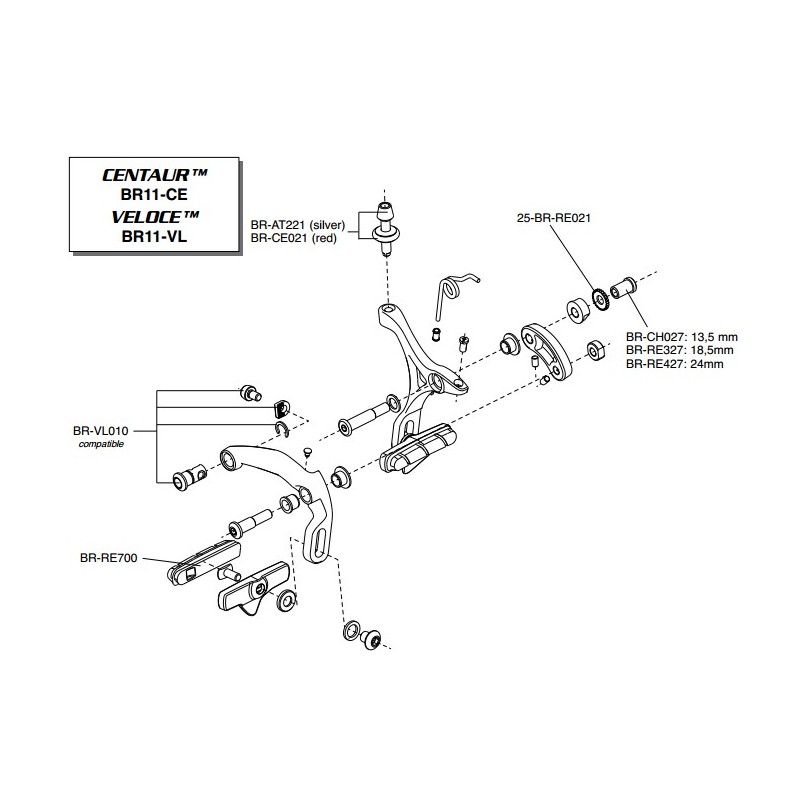 CENTAUR™
BR11-CE
VELOCE™
BR11-VL

BR-AT221 (silver)
BR-CE021 (red)

25-BR-RE021

BR-CH027: 13,5 mm
BR-RE327: 18,5mm
BR-RE427: 24mm

BR-VL010
compatible

BR-RE700