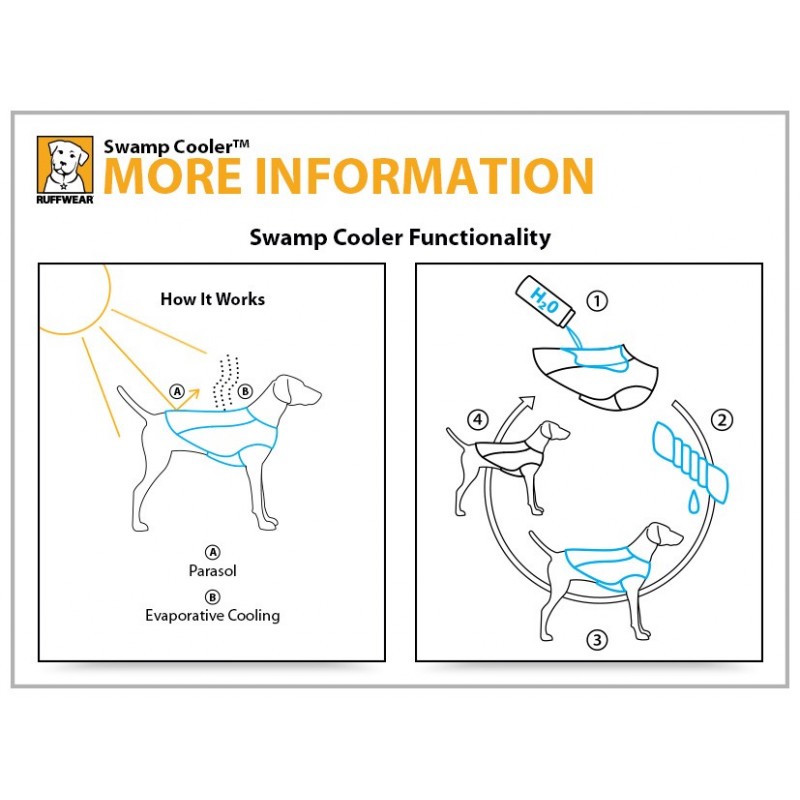 RUFFWEAR
Swamp Cooler™
MORE INFORMATION

Swamp Cooler Functionality

How It Works

A B

A
Parasol
B
Evaporative Cooling

$H_2O$ 1

2

3

4